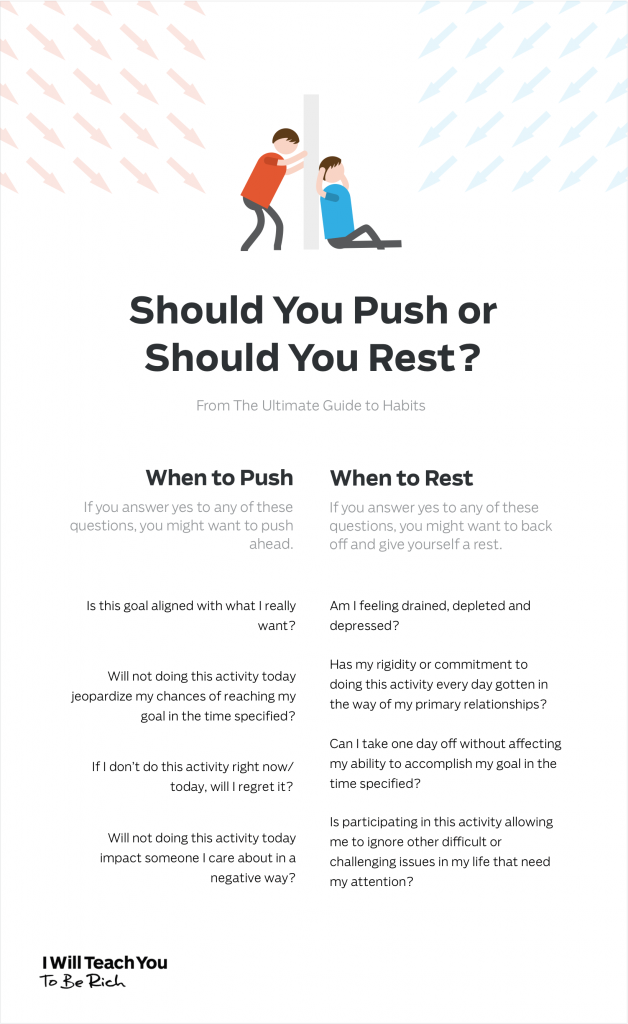 Should You Push or Should You Rest?

From The Ultimate Guide to Habits

When to Push

If you answer yes to any of these questions, you might want to push ahead.

Is this goal aligned with what I really want?

Will not doing this activity today jeopardize my chances of reaching my goal in the time specified?

If I don't do this activity right now/ today, will I regret it?

Will not doing this activity today impact someone I care about in a negative way?

When to Rest

If you answer yes to any of these questions, you might want to back off and give yourself a rest.

Am I feeling drained, depleted and depressed?

Has my rigidity or commitment to doing this activity every day gotten in the way of my primary relationships?

Can I take one day off without affecting my ability to accomplish my goal in the time specified?

Is participating in this activity allowing me to ignore other difficult or challenging issues in my life that need my attention?

I Will Teach You To Be Rich